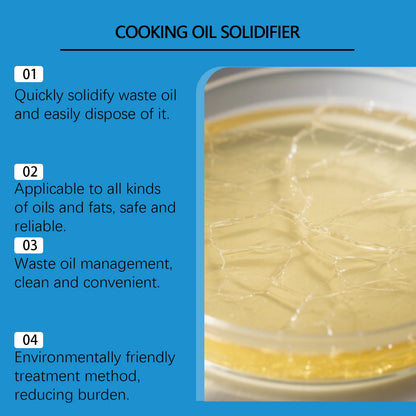 COOKING OIL SOLIDIFIER

01
Quickly solidify waste oil and easily dispose of it.

02
Applicable to all kinds of oils and fats, safe and reliable.

03
Waste oil management, clean and convenient.

04
Environmentally friendly treatment method, reducing burden.