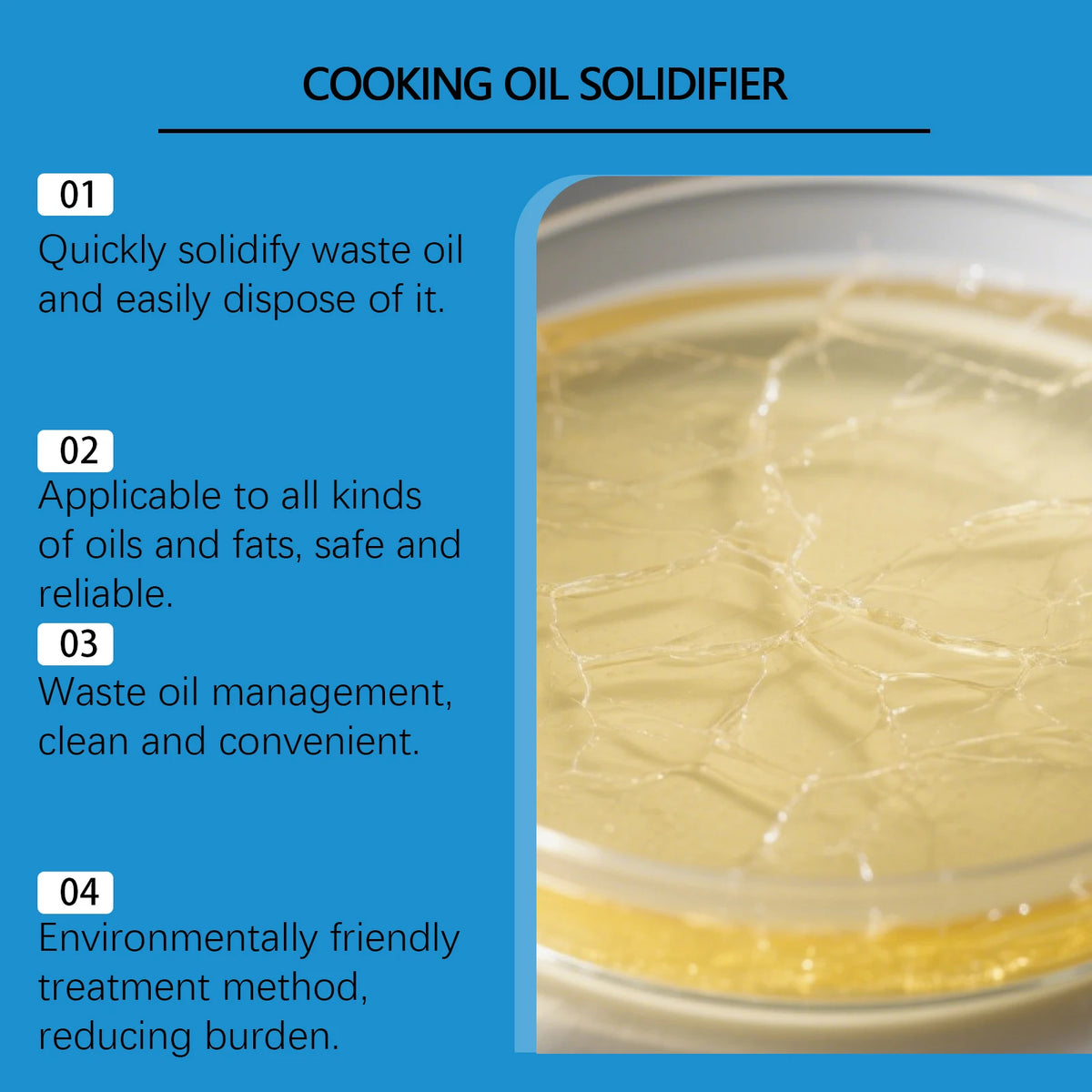 COOKING OIL SOLIDIFIER

01
Quickly solidify waste oil and easily dispose of it.

02
Applicable to all kinds of oils and fats, safe and reliable.

03
Waste oil management, clean and convenient.

04
Environmentally friendly treatment method, reducing burden.